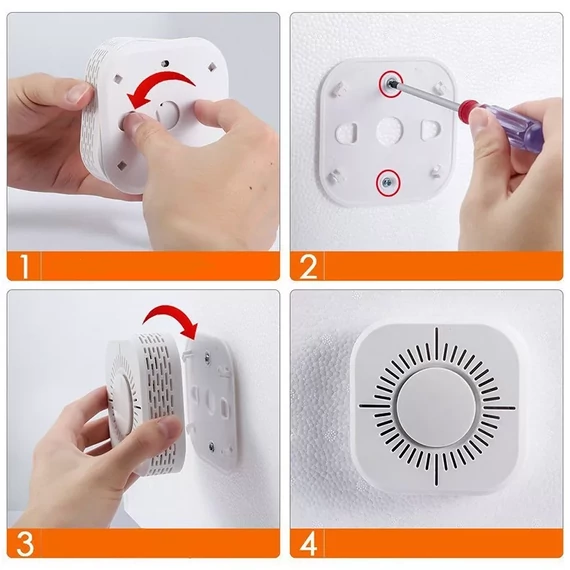 1

2

3

4