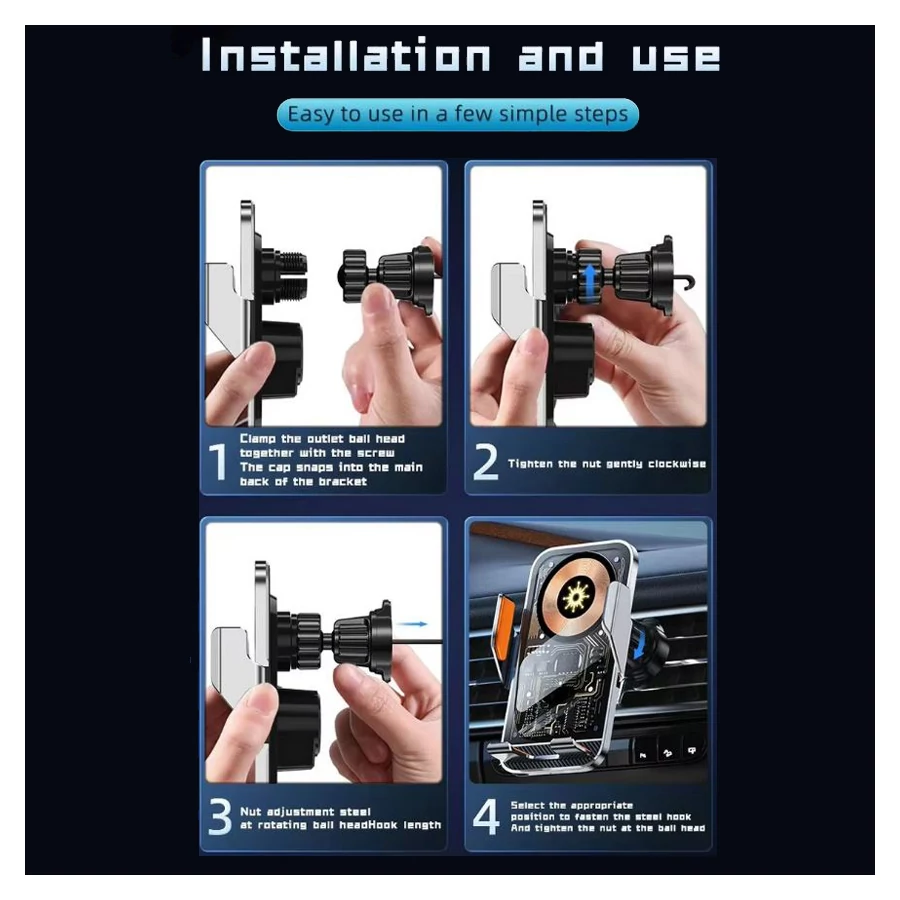 Installation and use

Easy to use in a few simple steps

1 Clamp the outlet ball head together with the screw The cap snaps into the main back of the bracket

2 Tighten the nut gently clockwise

3 Nut adjustment steel at rotating ball headHook length

4 Select the appropriate position to fasten the steel hook And tighten the nut at the ball head